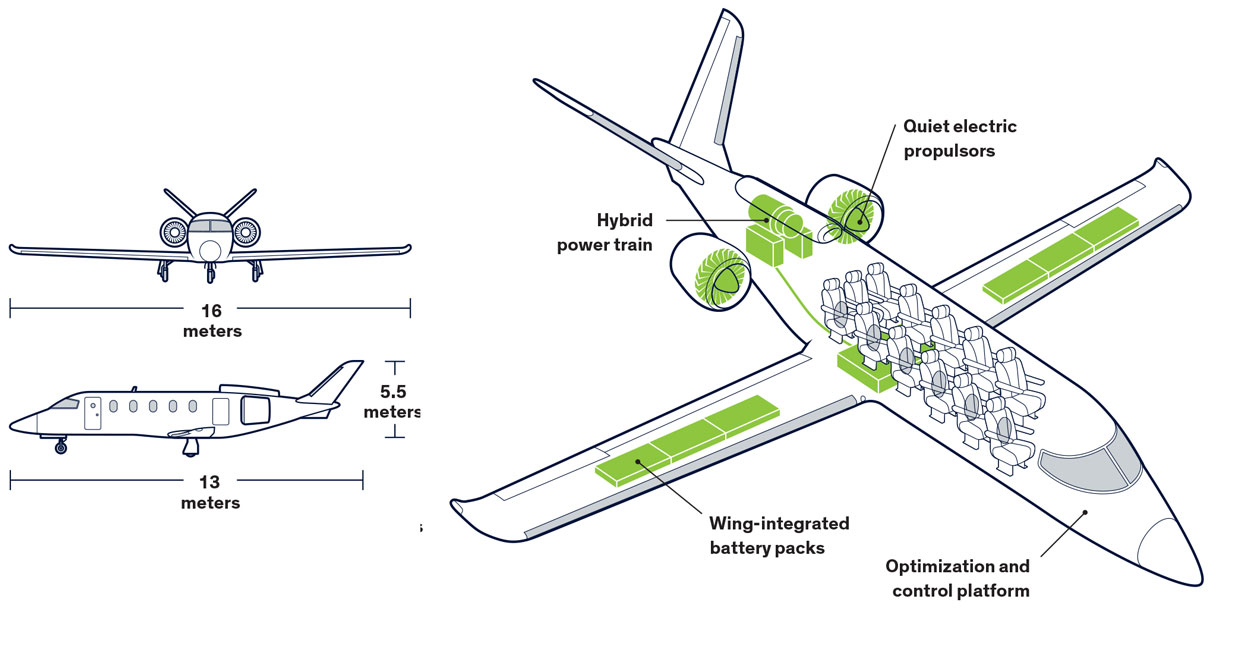 16
meters

5.5
meters

13
meters

Quiet electric propulsors

Hybrid power train

Wing-integrated battery packs

Optimization and control platform